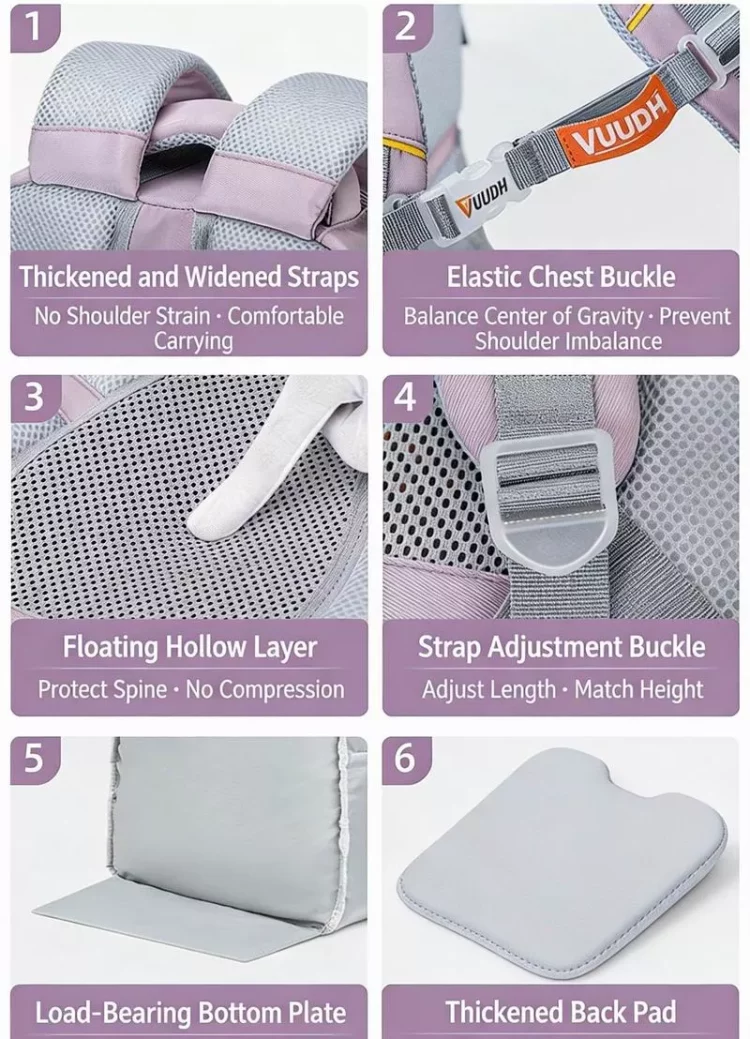 1

Thickened and Widened Straps

No Shoulder Strain · Comfortable Carrying

2

VUUDH

VUUDH

Elastic Chest Buckle

Balance Center of Gravity · Prevent Shoulder Imbalance

3

Floating Hollow Layer

Protect Spine · No Compression

4

Strap Adjustment Buckle

Adjust Length · Match Height

5

Load-Bearing Bottom Plate

6

Thickened Back Pad