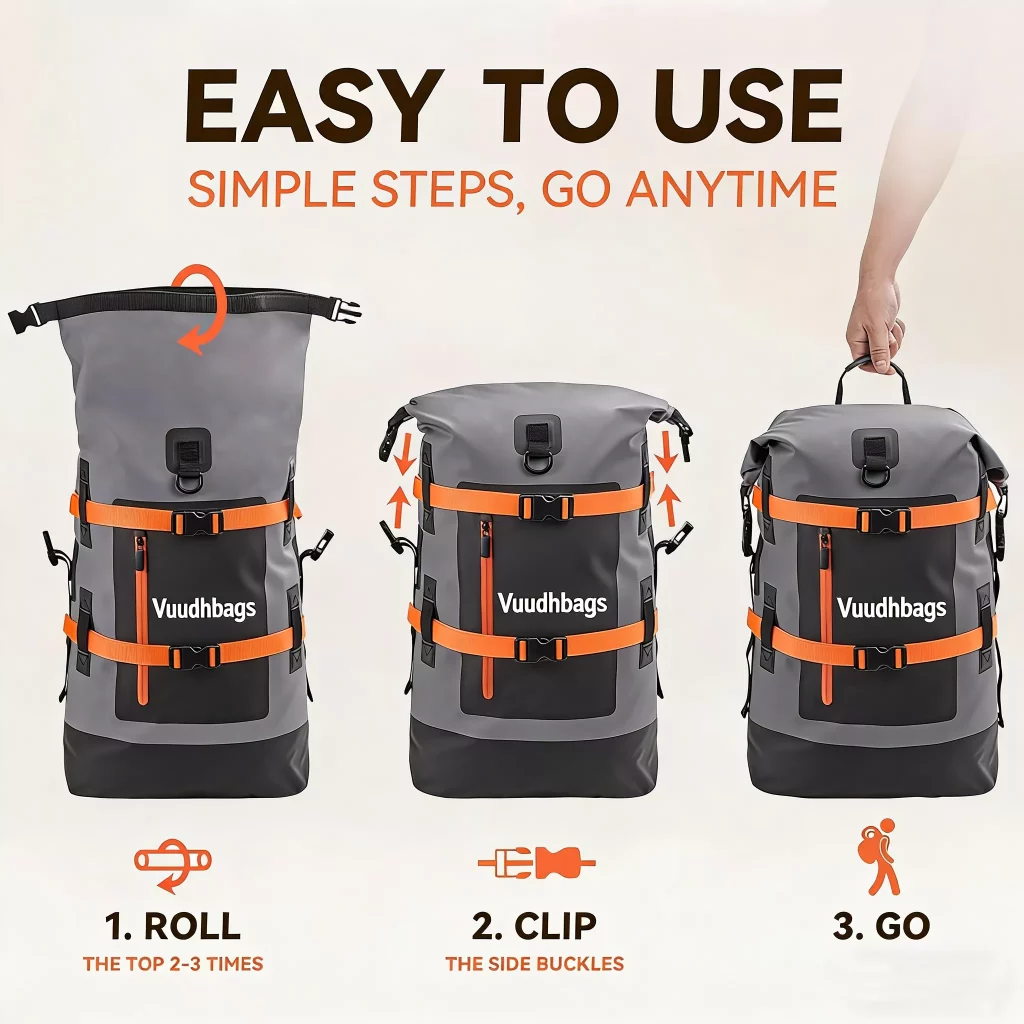 EASY TO USE
SIMPLE STEPS, GO ANYTIME

Vuudhbags

Vuudhbags

Vuudhbags

1. ROLL
THE TOP 2-3 TIMES

2. CLIP
THE SIDE BUCKLES

3. GO