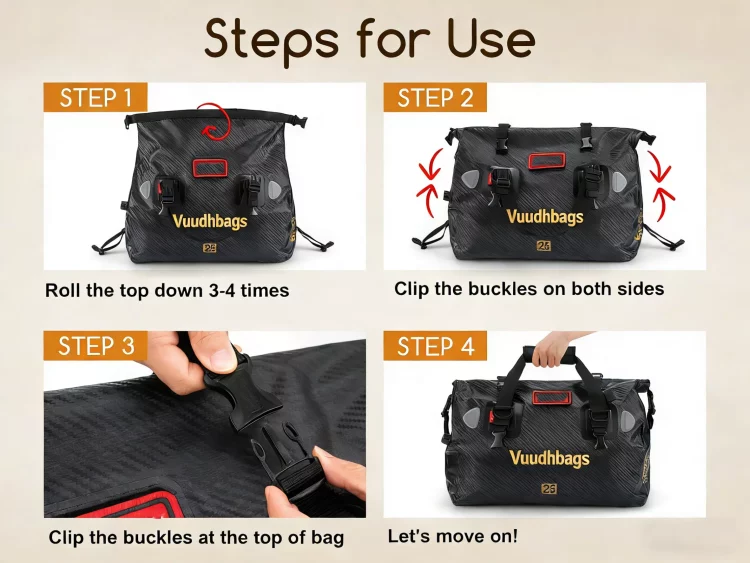 Steps for Use

STEP 1

Vuudhbags

25

Roll the top down 3-4 times

STEP 2

Vuudhbags

25

Clip the buckles on both sides

STEP 3

Clip the buckles at the top of bag

STEP 4

Vuudhbags

25

Let's move on!