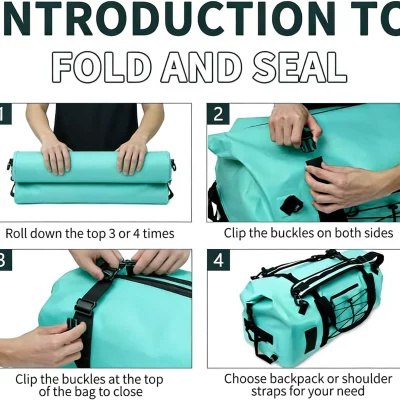 NTRODUCTION TO

FOLD AND SEAL

1

Roll down the top 3 or 4 times

2

Clip the buckles on both sides

3

Clip the buckles at the top of the bag to close

4

Choose backpack or shoulder straps for your need