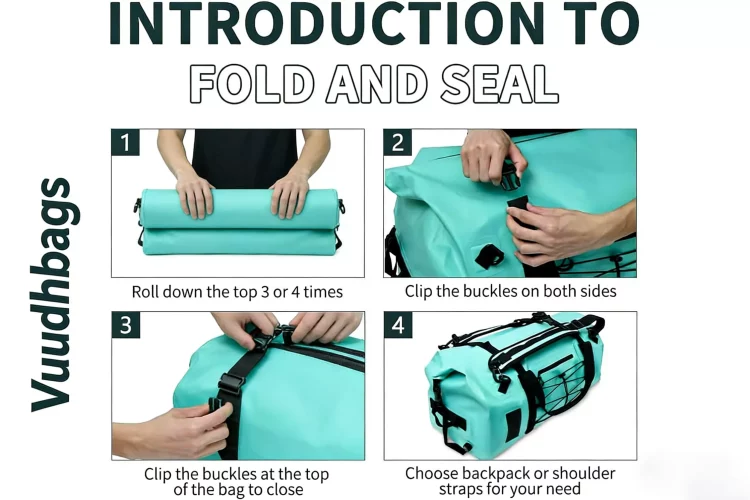 INTRODUCTION TO
FOLD AND SEAL

Vuudhbags

1
Roll down the top 3 or 4 times

2
Clip the buckles on both sides

3
Clip the buckles at the top of the bag to close

4
Choose backpack or shoulder straps for your need